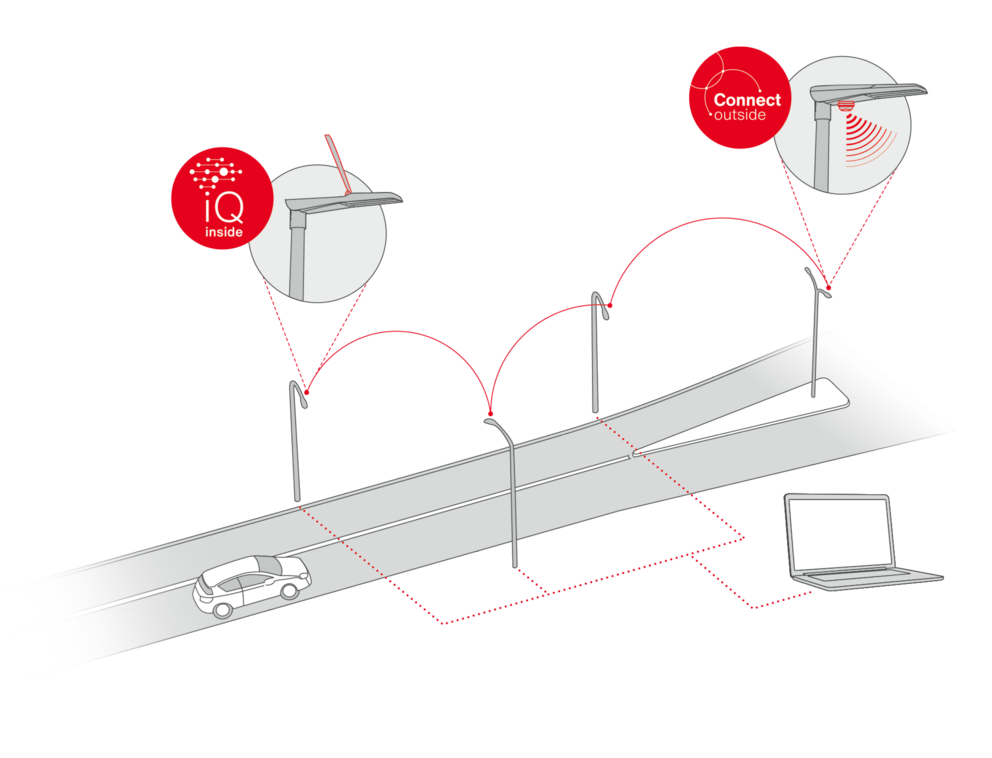 iQ
inside

Connect
outside